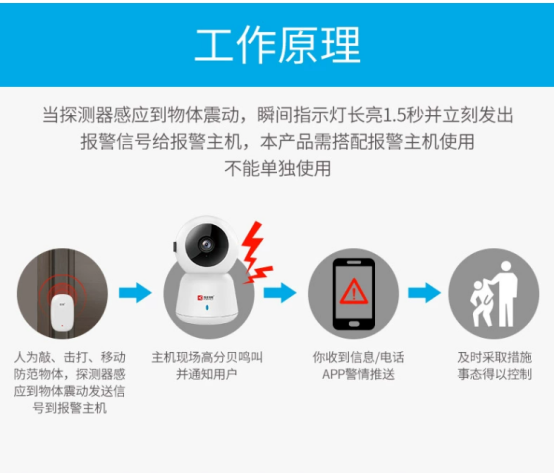 工作原理

当探测器感应到物体震动，瞬间指示灯长亮1.5秒并立刻发出报警信号给报警主机，本产品需搭配报警主机使用不能单独使用

人为敲、击打、移动防范物体，探测器感应到物体震动发送信号到报警主机

主机现场高分贝鸣叫并通知用户

你收到信息/电话APP警情推送

及时采取措施事态得以控制