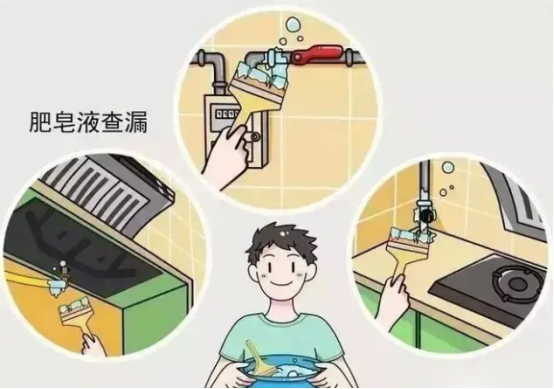 肥皂液查漏